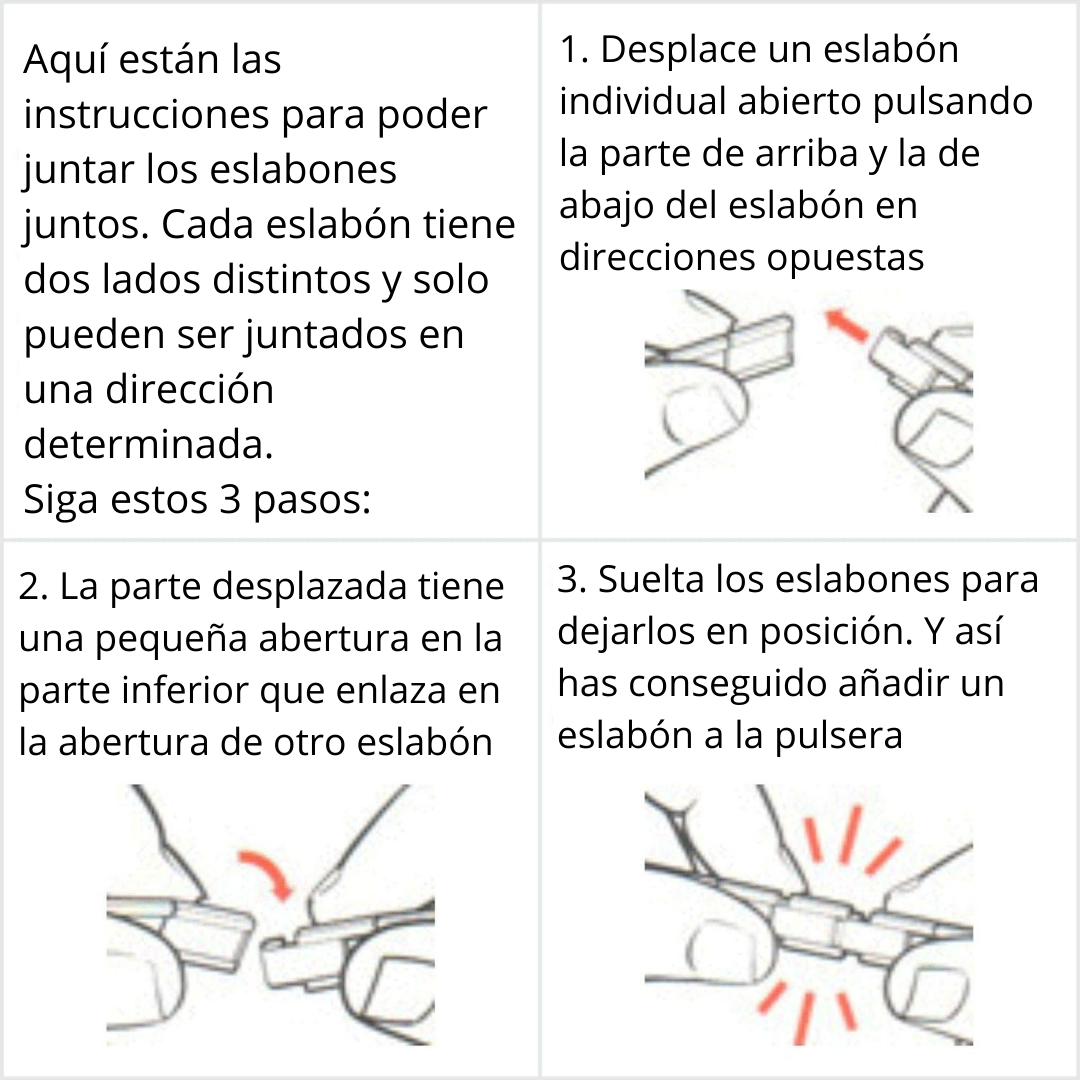 Aquí están las instrucciones para poder juntar los eslabones juntos. Cada eslabón tiene dos lados distintos y solo pueden ser juntados en una dirección determinada.
Siga estos 3 pasos:

1. Desplace un eslabón individual abierto pulsando la parte de arriba y la de abajo del eslabón en direcciones opuestas

2. La parte desplazada tiene una pequeña abertura en la parte inferior que enlaza en la abertura de otro eslabón

3. Suelta los eslabones para dejarlos en posición. Y así has conseguido añadir un eslabón a la pulsera